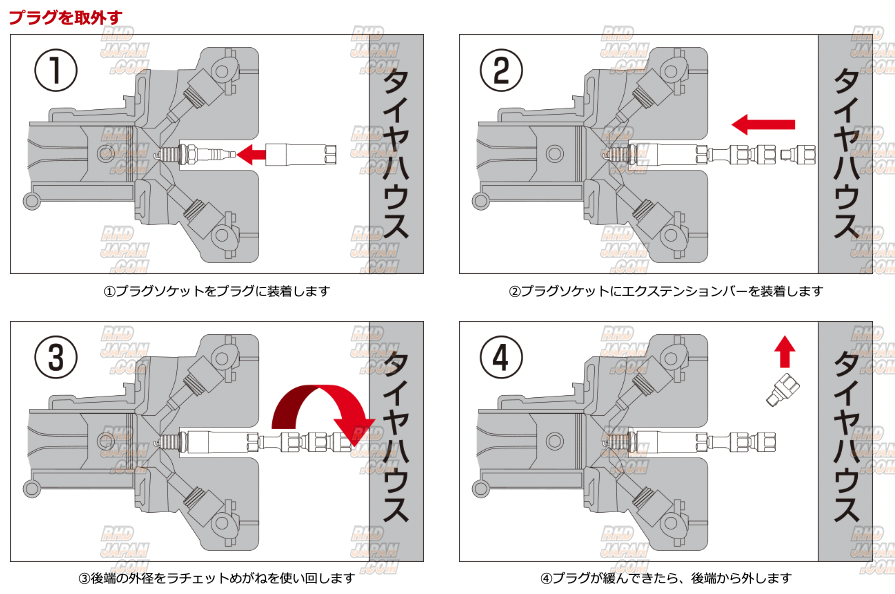 プラグを取外す

①

タイヤハウス

①プラグソケットをプラグに装着します

②

タイヤハウス

②プラグソケットにエクステンションバーを装着します

③

タイヤハウス

③後端の外径をラチェットめがねを使い回します

④

タイヤハウス

④プラグが緩んできたら、後端から外します

RHD JAPAN .COM